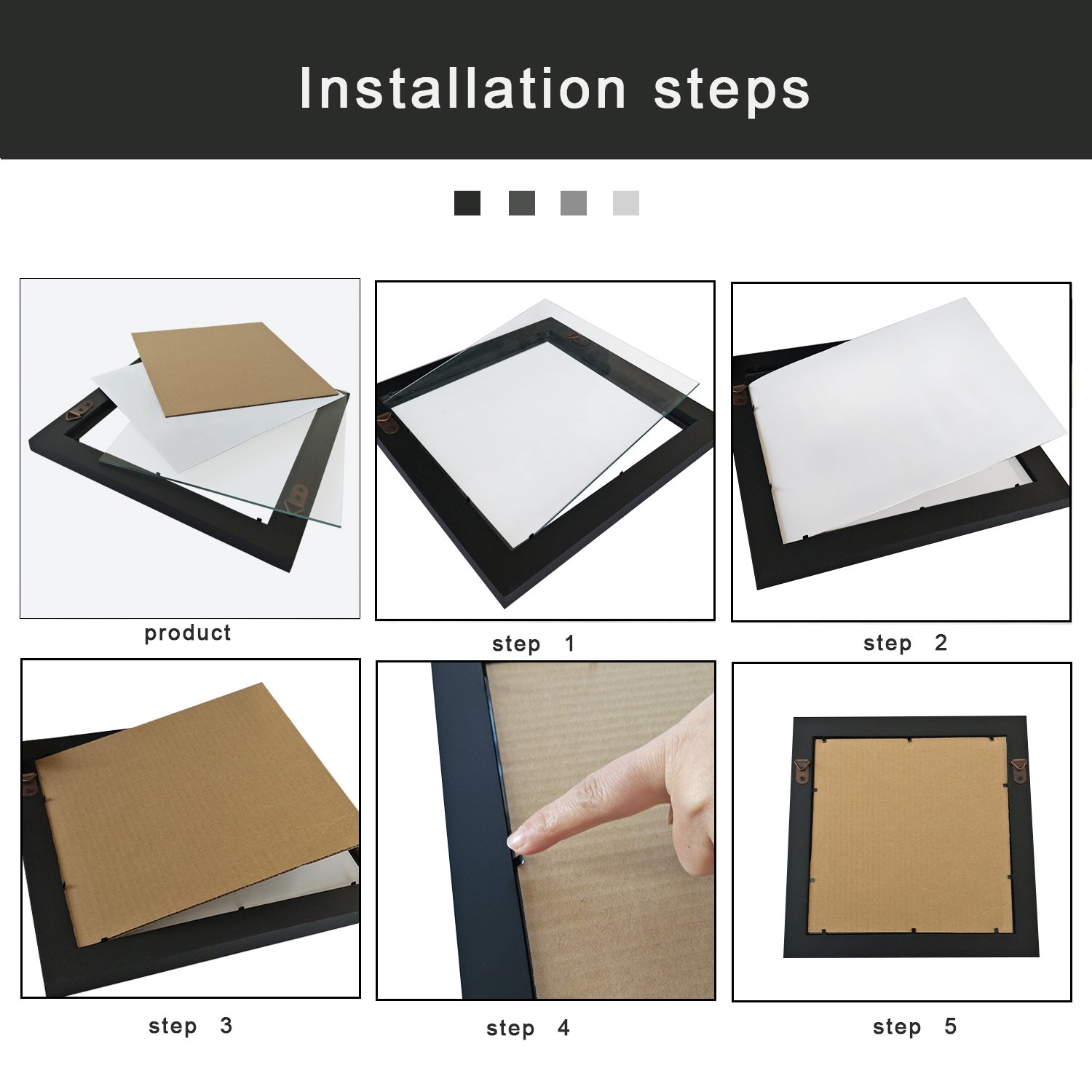 Installation steps

product

step 1

step 2

step 3

step 4

step 5