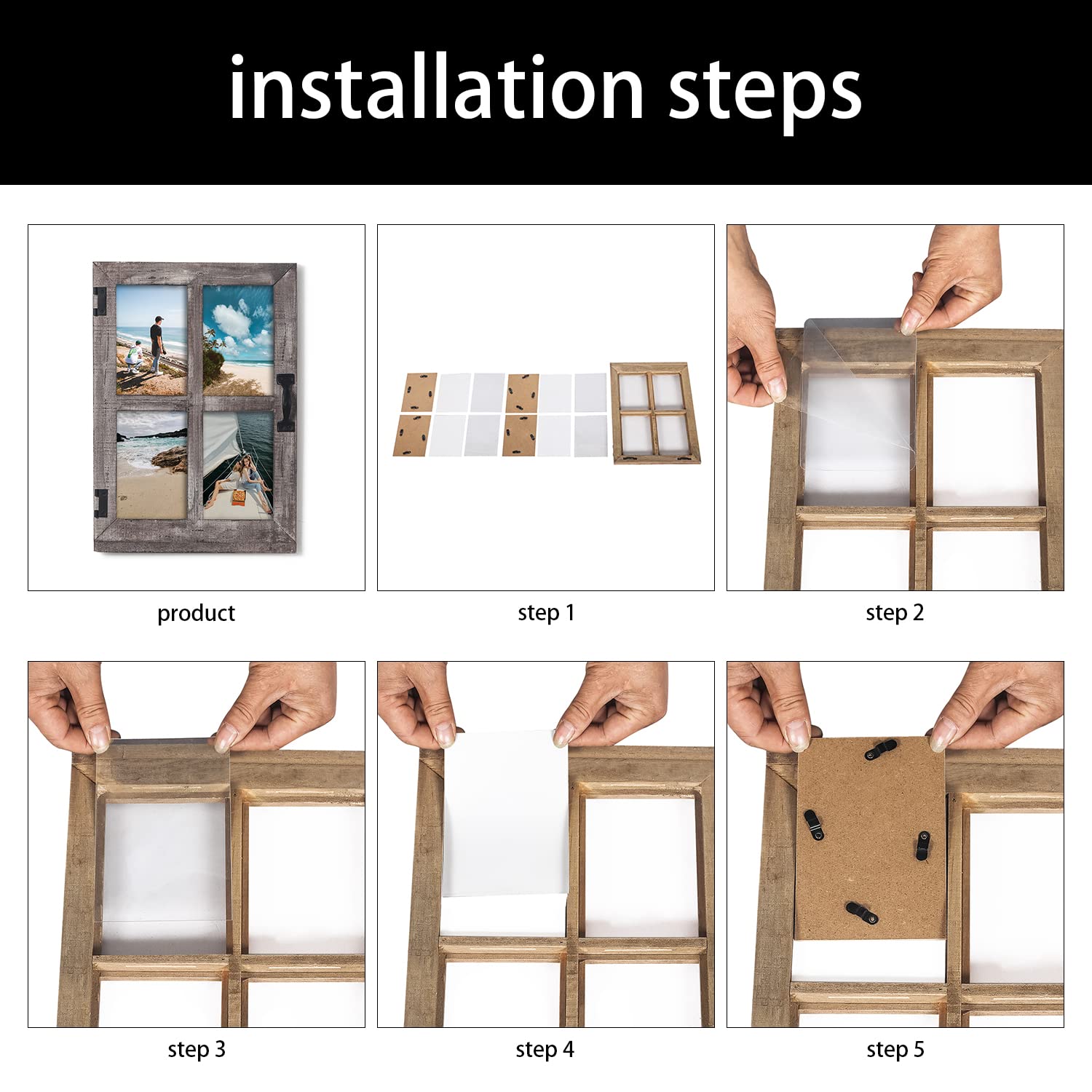 installation steps

product

step 1

step 2

step 3

step 4

step 5